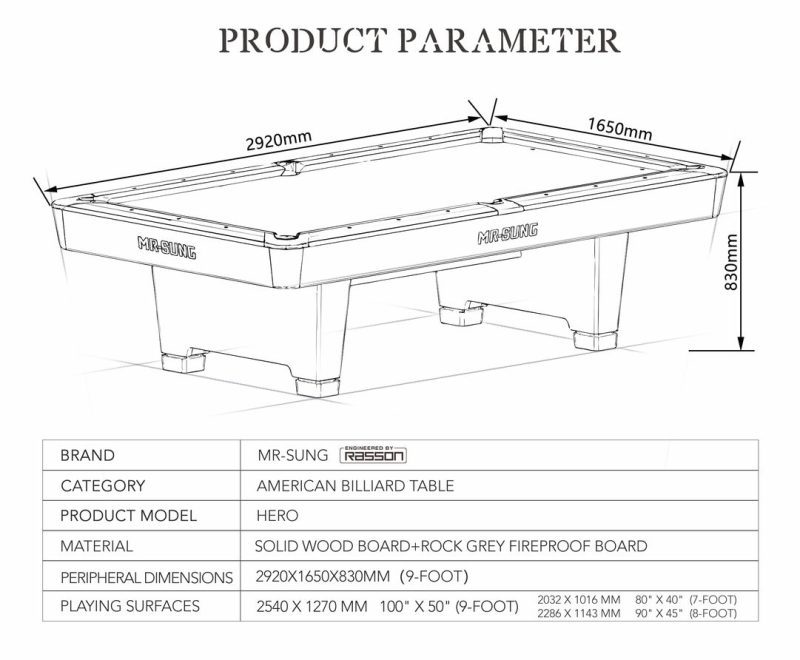 PRODUCT PARAMETER

2920mm

1650mm

830mm

MR-SUNG

MR-SUNG

| BRAND | MR-SUNG ENGINEERED BY RASSON |
|---|---|
| CATEGORY | AMERICAN BILLIARD TABLE |
| PRODUCT MODEL | HERO |
| MATERIAL | SOLID WOOD BOARD+ROCK GREY FIREPROOF BOARD |
| PERIPHERAL DIMENSIONS | 2920X1650X830MM (9-FOOT) |
| PLAYING SURFACES | 2540 X 1270 MM 100" X 50" (9-FOOT) 2032 X 1016 MM 80" X 40" (7-FOOT) 2286 X 1143 MM 90" X 45" (8-FOOT) |