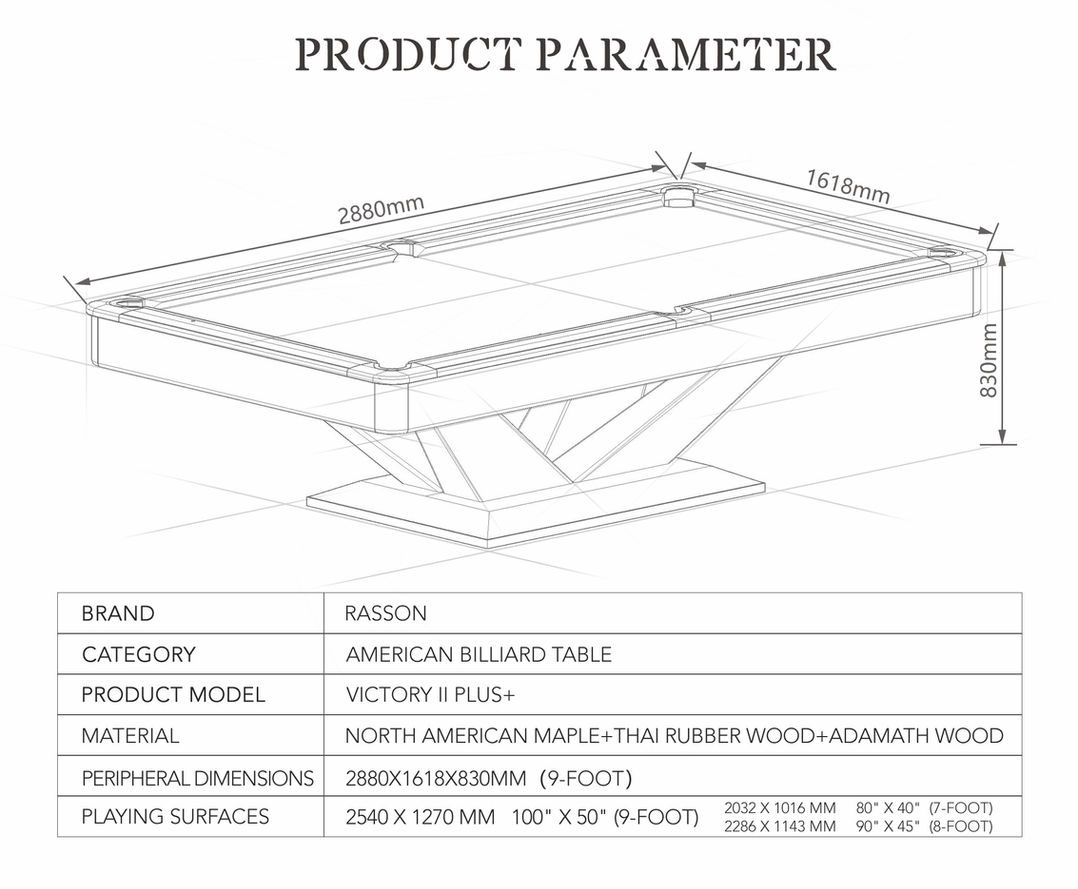 PRODUCT PARAMETER

2880mm

1618mm

830mm

| BRAND | RASSON |
|---|---|
| CATEGORY | AMERICAN BILLIARD TABLE |
| PRODUCT MODEL | VICTORY II PLUS+ |
| MATERIAL | NORTH AMERICAN MAPLE+THAI RUBBER WOOD+ADAMATH WOOD |
| PERIPHERAL DIMENSIONS | 2880X1618X830MM (9-FOOT) |
| PLAYING SURFACES | 2540 X 1270 MM 100" X 50" (9-FOOT) 2032 X 1016 MM 80" X 40" (7-FOOT) 2286 X 1143 MM 90" X 45" (8-FOOT) |