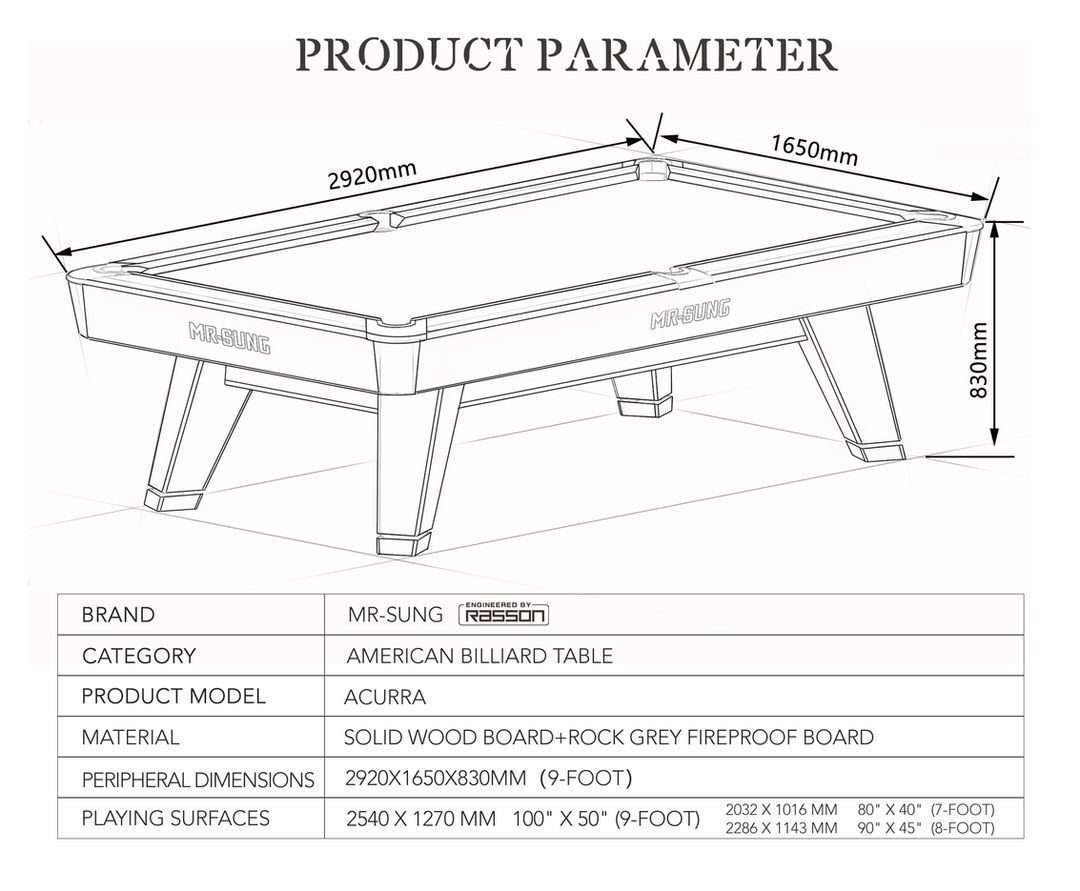 PRODUCT PARAMETER

2920mm

1650mm

830mm

MR-SUNG

MR-SUNG

| BRAND | MR-SUNG ENGINEERED BY RASSON |
|---|---|
| CATEGORY | AMERICAN BILLIARD TABLE |
| PRODUCT MODEL | ACURRA |
| MATERIAL | SOLID WOOD BOARD+ROCK GREY FIREPROOF BOARD |
| PERIPHERAL DIMENSIONS | 2920X1650X830MM (9-FOOT) |
| PLAYING SURFACES | 2540 X 1270 MM 100" X 50" (9-FOOT) 2032 X 1016 MM 80" X 40" (7-FOOT) 2286 X 1143 MM 90" X 45" (8-FOOT) |