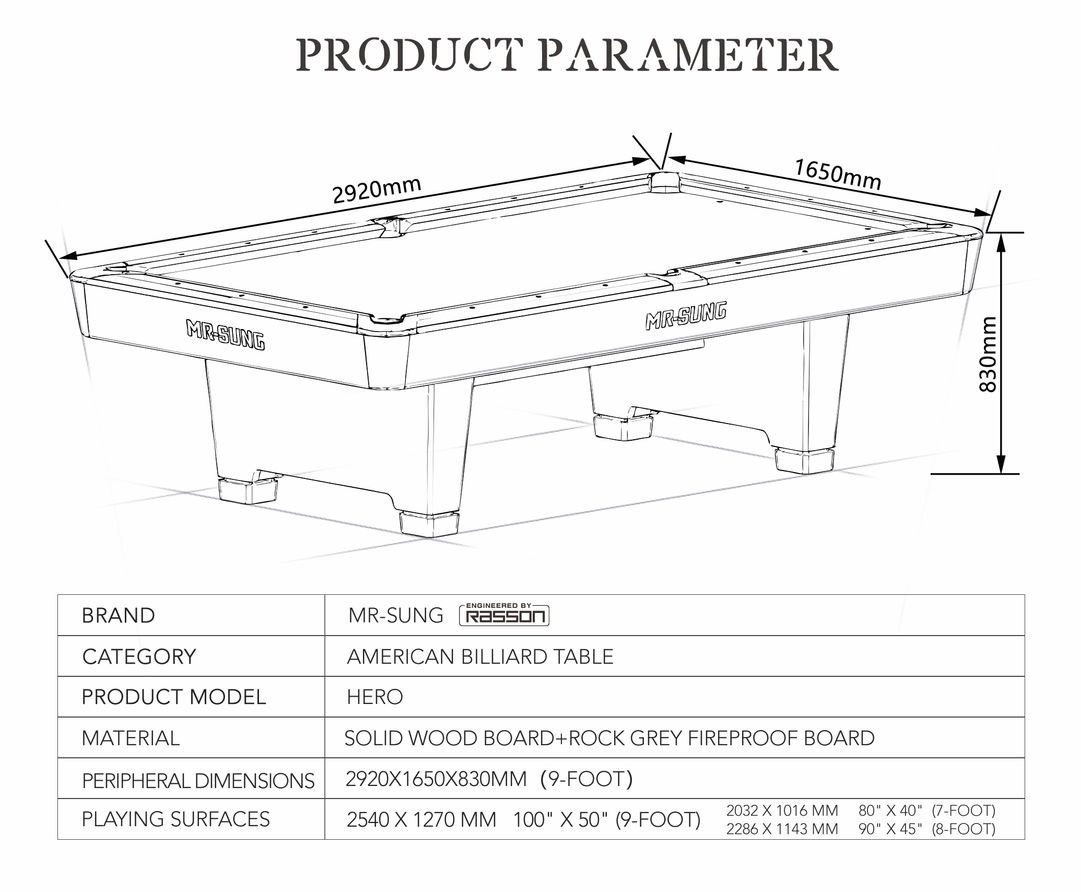 PRODUCT PARAMETER

2920mm

1650mm

830mm

MR-SUNG

MR-SUNG

| BRAND | MR-SUNG ENGINEERED BY RASSON |
|---|---|
| CATEGORY | AMERICAN BILLIARD TABLE |
| PRODUCT MODEL | HERO |
| MATERIAL | SOLID WOOD BOARD+ROCK GREY FIREPROOF BOARD |
| PERIPHERAL DIMENSIONS | 2920X1650X830MM (9-FOOT) |
| PLAYING SURFACES | 2540 X 1270 MM 100" X 50" (9-FOOT) 2032 X 1016 MM 80" X 40" (7-FOOT) 2286 X 1143 MM 90" X 45" (8-FOOT) |